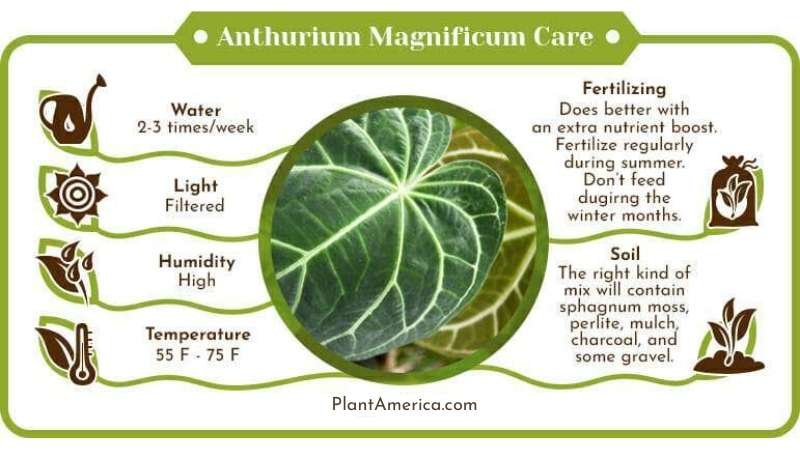 Anthurium Magnificum Care

Water
2-3 times/week

Light
Filtered

Humidity
High

Temperature
55 F - 75 F

Fertilizing
Does better with an extra nutrient boost. Fertilize regularly during summer. Don't feed dugirng the winter months.

Soil
The right kind of mix will contain sphagnum moss, perlite, mulch, charcoal, and some gravel.

PlantAmerica.com