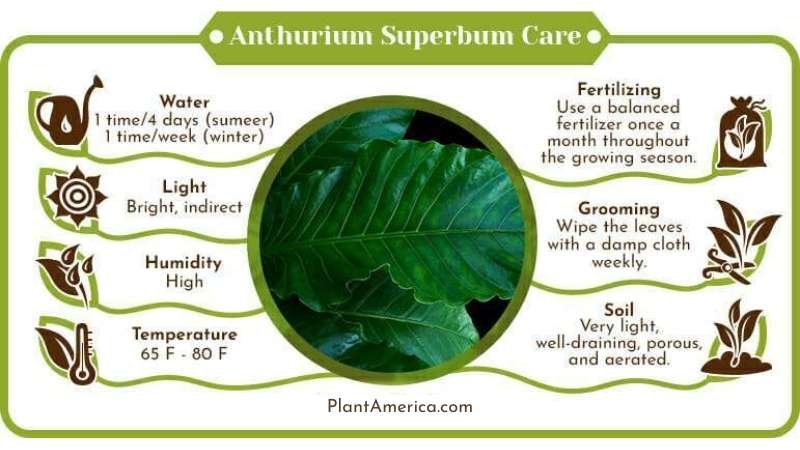 Anthurium Superbum Care

Water
1 time/4 days (sumeer)
1 time/week (winter)

Light
Bright, indirect

Humidity
High

Temperature
65 F - 80 F

Fertilizing
Use a balanced fertilizer once a month throughout the growing season.

Grooming
Wipe the leaves with a damp cloth weekly.

Soil
Very light, well-draining, porous, and aerated.

PlantAmerica.com