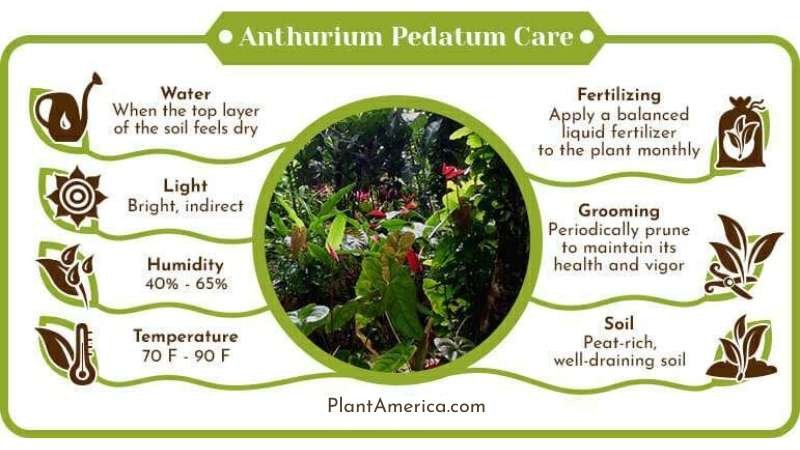 Anthurium Pedatum Care

Water
When the top layer of the soil feels dry

Light
Bright, indirect

Humidity
40% - 65%

Temperature
70 F - 90 F

Fertilizing
Apply a balanced liquid fertilizer to the plant monthly

Grooming
Periodically prune to maintain its health and vigor

Soil
Peat-rich, well-draining soil

PlantAmerica.com