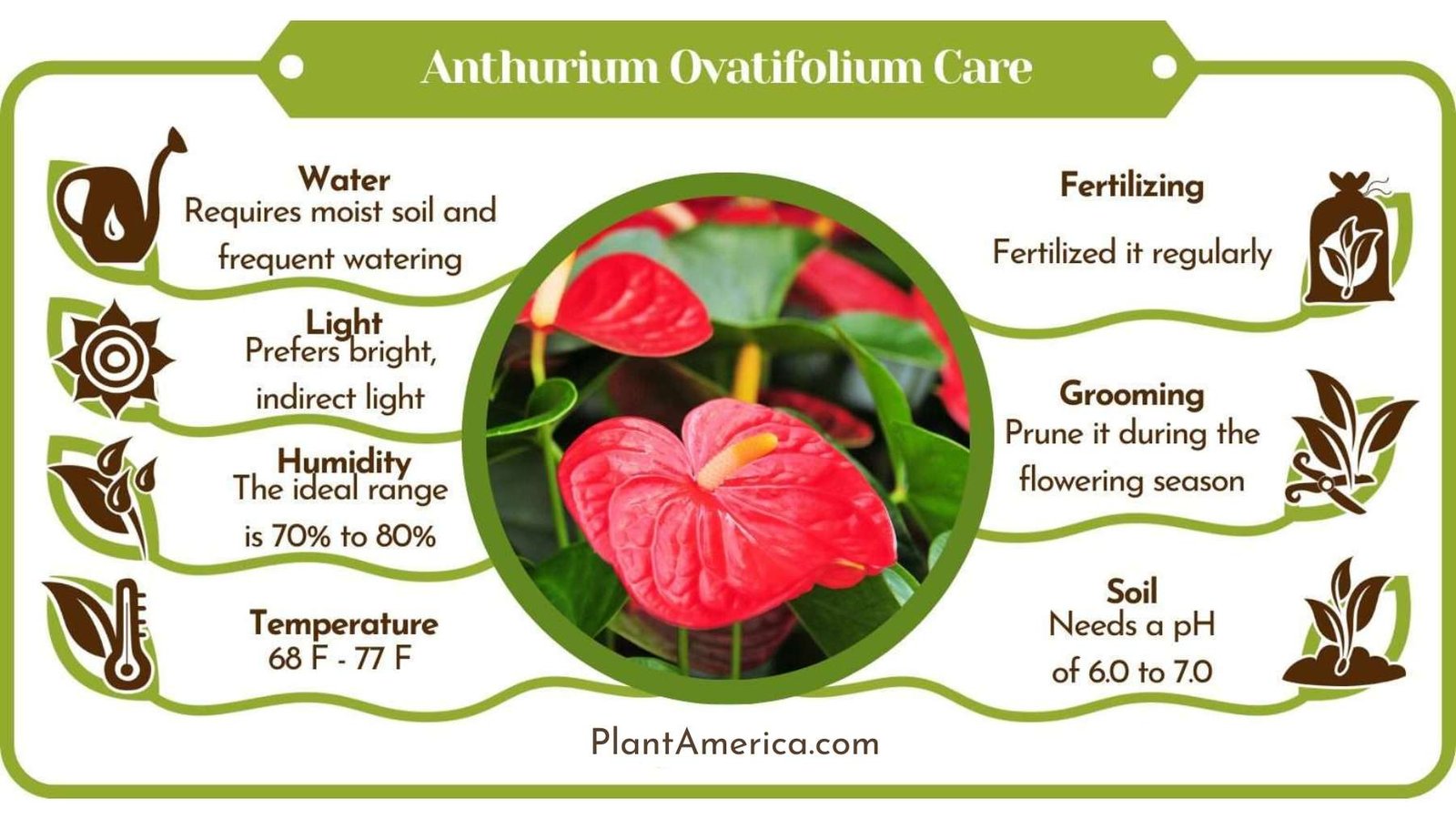 Anthurium Ovatifolium Care

Water
Requires moist soil and frequent watering

Light
Prefers bright, indirect light

Humidity
The ideal range is 70% to 80%

Temperature
68 F - 77 F

Fertilizing
Fertilized it regularly

Grooming
Prune it during the flowering season

Soil
Needs a pH of 6.0 to 7.0

PlantAmerica.com