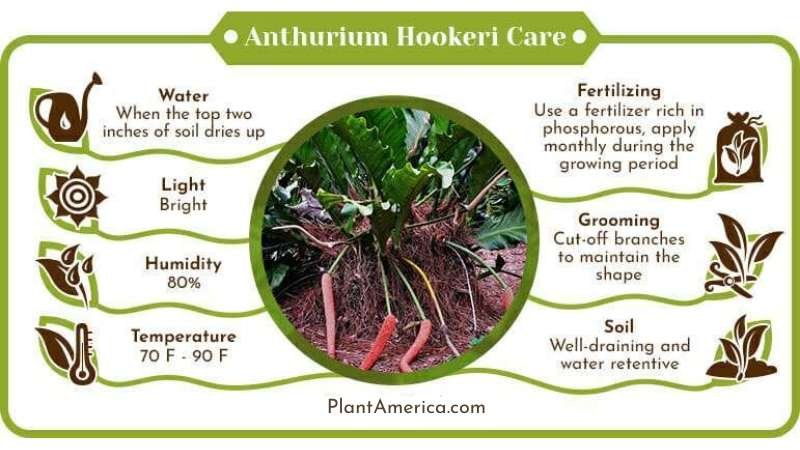 Anthurium Hookeri Care

Water
When the top two inches of soil dries up

Light
Bright

Humidity
80%

Temperature
70 F - 90 F

Fertilizing
Use a fertilizer rich in phosphorous, apply monthly during the growing period

Grooming
Cut-off branches to maintain the shape

Soil
Well-draining and water retentive

PlantAmerica.com