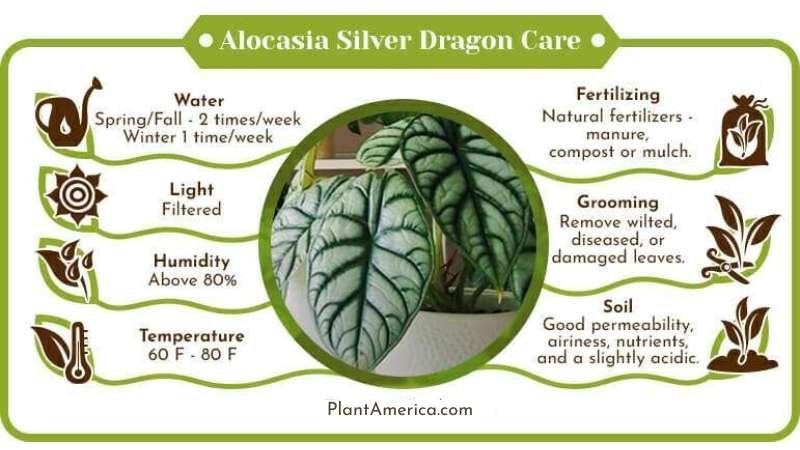 Alocasia Silver Dragon Care

Water
Spring/Fall - 2 times/week
Winter 1 time/week

Light
Filtered

Humidity
Above 80%

Temperature
60 F - 80 F

Fertilizing
Natural fertilizers - manure, compost or mulch.

Grooming
Remove wilted, diseased, or damaged leaves.

Soil
Good permeability, airiness, nutrients, and a slightly acidic.

PlantAmerica.com