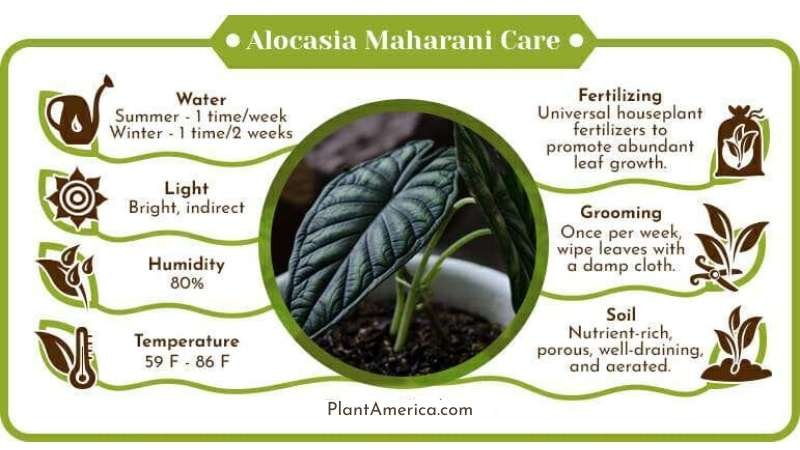 Alocasia Maharani Care

Water
Summer - 1 time/week
Winter - 1 time/2 weeks

Light
Bright, indirect

Humidity
80%

Temperature
59 F - 86 F

Fertilizing
Universal houseplant fertilizers to promote abundant leaf growth.

Grooming
Once per week, wipe leaves with a damp cloth.

Soil
Nutrient-rich, porous, well-draining, and aerated.

PlantAmerica.com