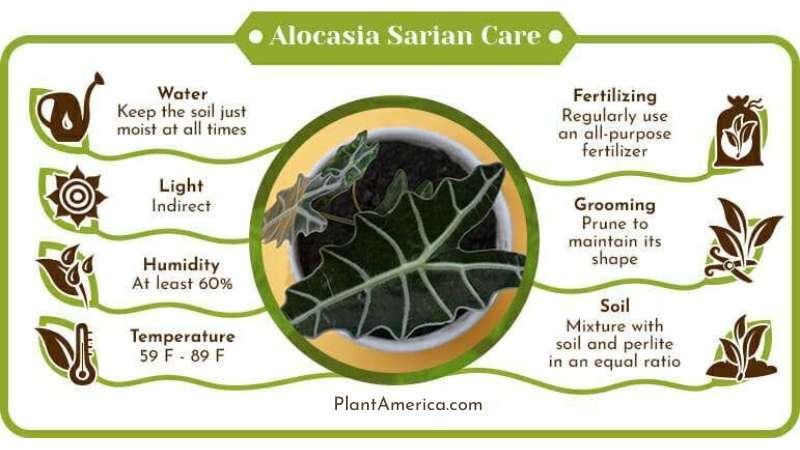 Alocasia Sarian Care

Water
Keep the soil just moist at all times

Light
Indirect

Humidity
At least 60%

Temperature
59 F - 89 F

Fertilizing
Regularly use an all-purpose fertilizer

Grooming
Prune to maintain its shape

Soil
Mixture with soil and perlite in an equal ratio

PlantAmerica.com