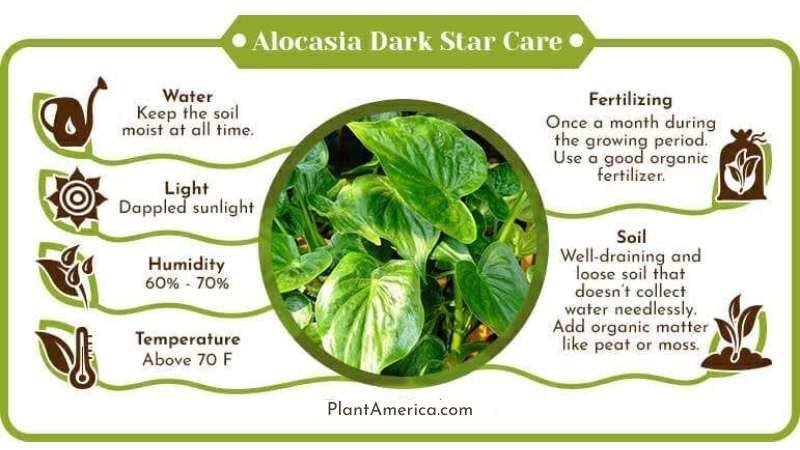 Alocasia Dark Star Care

Water
Keep the soil moist at all time.

Light
Dappled sunlight

Humidity
60% - 70%

Temperature
Above 70 F

Fertilizing
Once a month during the growing period. Use a good organic fertilizer.

Soil
Well-draining and loose soil that doesn't collect water needlessly. Add organic matter like peat or moss.

PlantAmerica.com