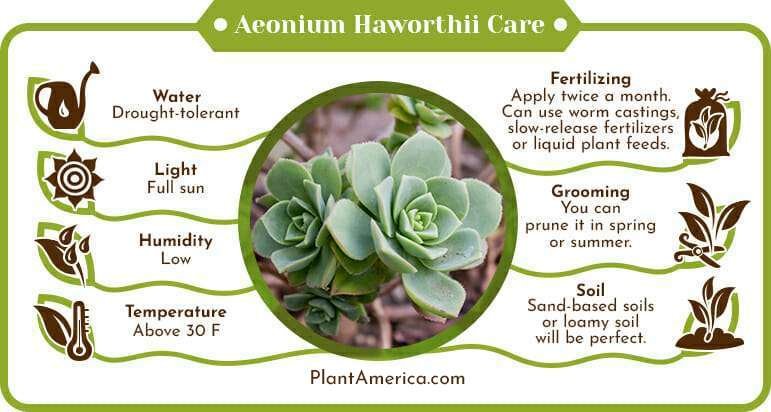 Aeonium Haworthii Care

Water
Drought-tolerant

Light
Full sun

Humidity
Low

Temperature
Above 30 F

Fertilizing
Apply twice a month. Can use worm castings, slow-release fertilizers or liquid plant feeds.

Grooming
You can prune it in spring or summer.

Soil
Sand-based soils or loamy soil will be perfect.

PlantAmerica.com