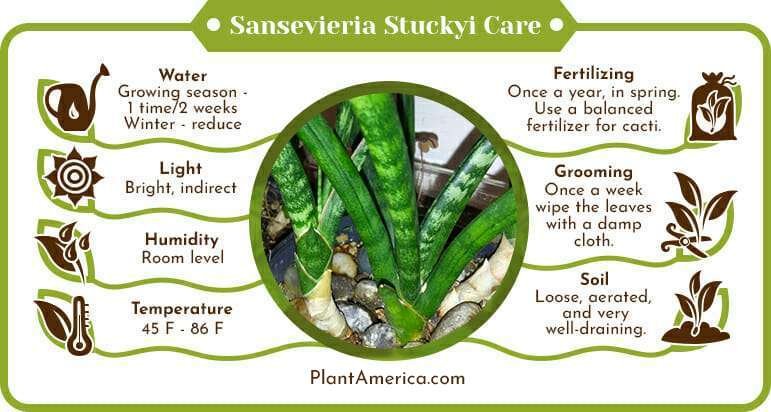 Sansevieria Stuckyi Care

Water
Growing season - 1 time/2 weeks
Winter - reduce

Light
Bright, indirect

Humidity
Room level

Temperature
45 F - 86 F

Fertilizing
Once a year, in spring. Use a balanced fertilizer for cacti.

Grooming
Once a week wipe the leaves with a damp cloth.

Soil
Loose, aerated, and very well-draining.

PlantAmerica.com