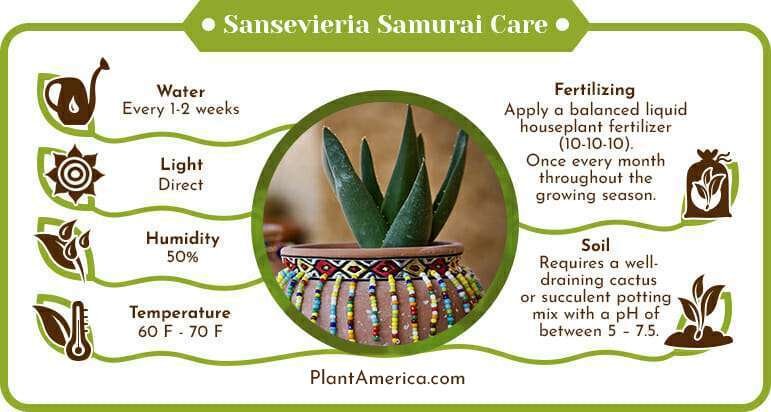 • Sansevieria Samurai Care •

Water
Every 1-2 weeks

Light
Direct

Humidity
50%

Temperature
60 F - 70 F

Fertilizing
Apply a balanced liquid houseplant fertilizer (10-10-10). Once every month throughout the growing season.

Soil
Requires a well-draining cactus or succulent potting mix with a pH of between 5 – 7.5.

PlantAmerica.com