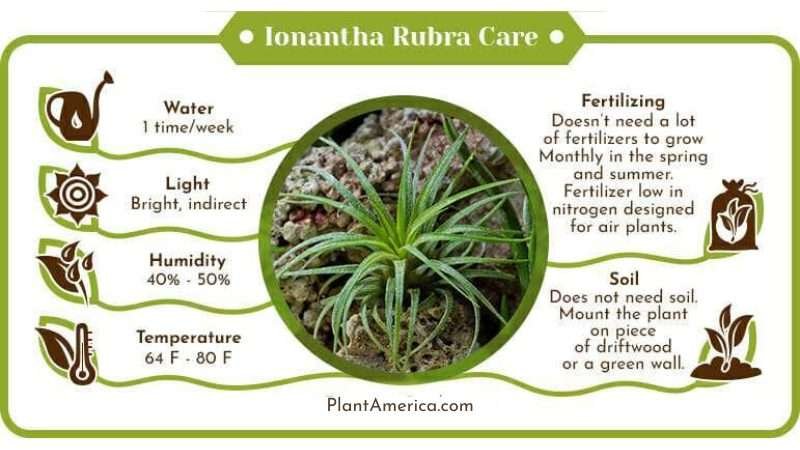 • Ionantha Rubra Care •

Water
1 time/week

Light
Bright, indirect

Humidity
40% - 50%

Temperature
64 F - 80 F

Fertilizing
Doesn't need a lot of fertilizers to grow Monthly in the spring and summer. Fertilizer low in nitrogen designed for air plants.

Soil
Does not need soil. Mount the plant on piece of driftwood or a green wall.

PlantAmerica.com