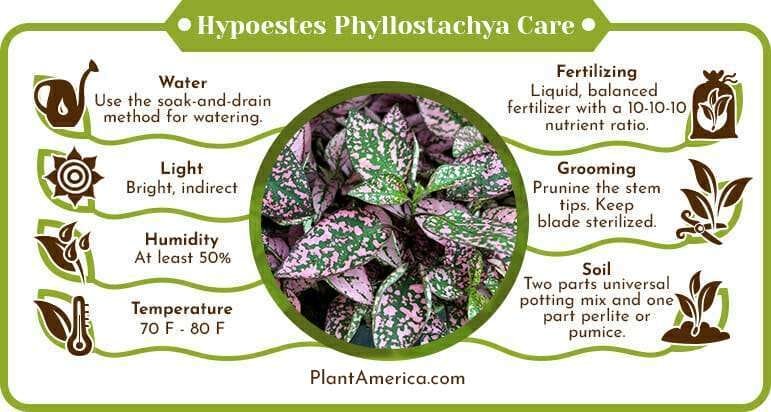 Hypoestes Phyllostachya Care

Water
Use the soak-and-drain method for watering.

Light
Bright, indirect

Humidity
At least 50%

Temperature
70 F - 80 F

Fertilizing
Liquid, balanced fertilizer with a 10-10-10 nutrient ratio.

Grooming
Prunine the stem tips. Keep blade sterilized.

Soil
Two parts universal potting mix and one part perlite or pumice.

PlantAmerica.com