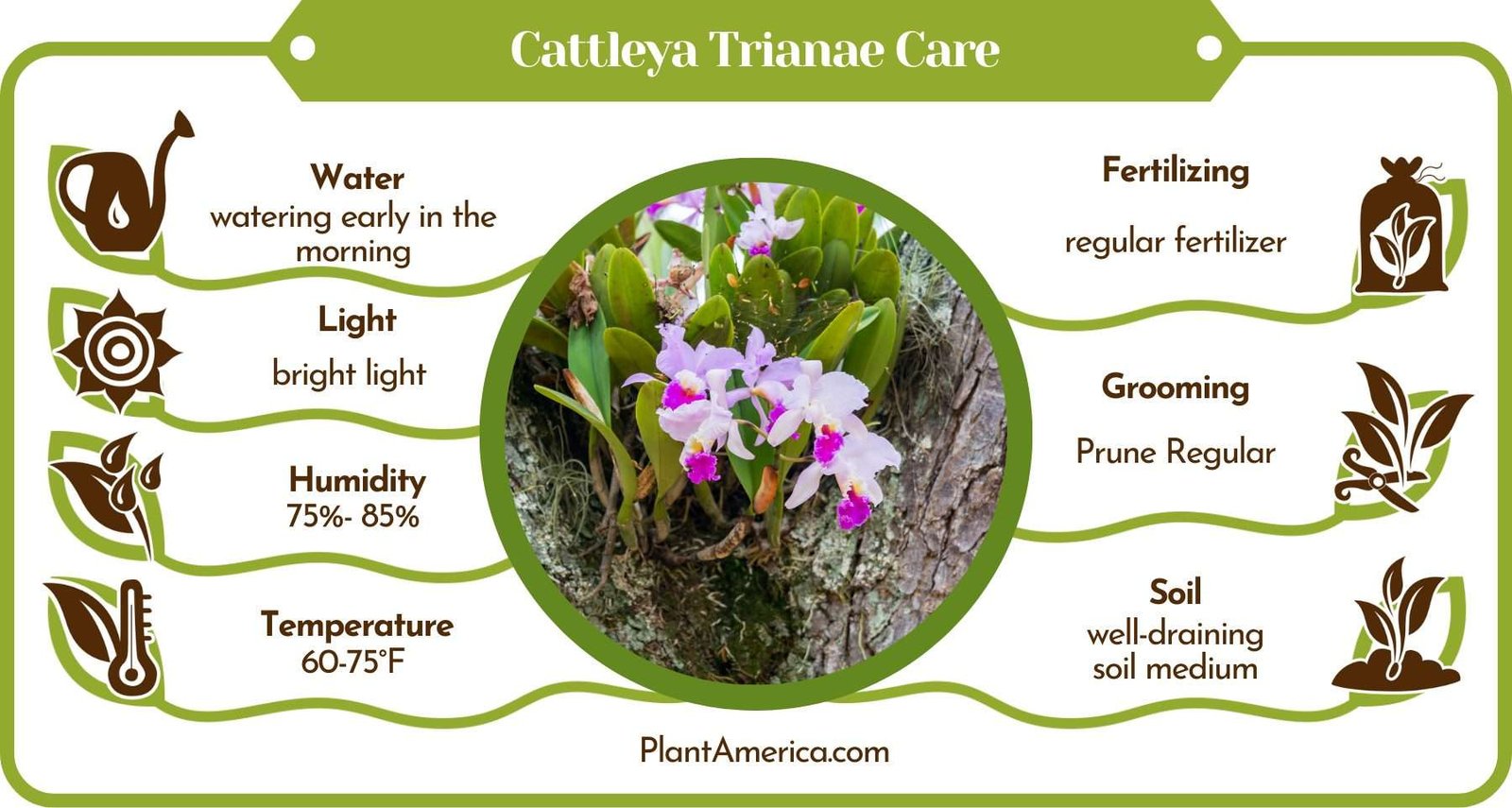 Cattleya Trianae Care

Water
watering early in the morning

Light
bright light

Humidity
75%- 85%

Temperature
60-75°F

Fertilizing

regular fertilizer

Grooming

Prune Regular

Soil
well-draining soil medium

PlantAmerica.com