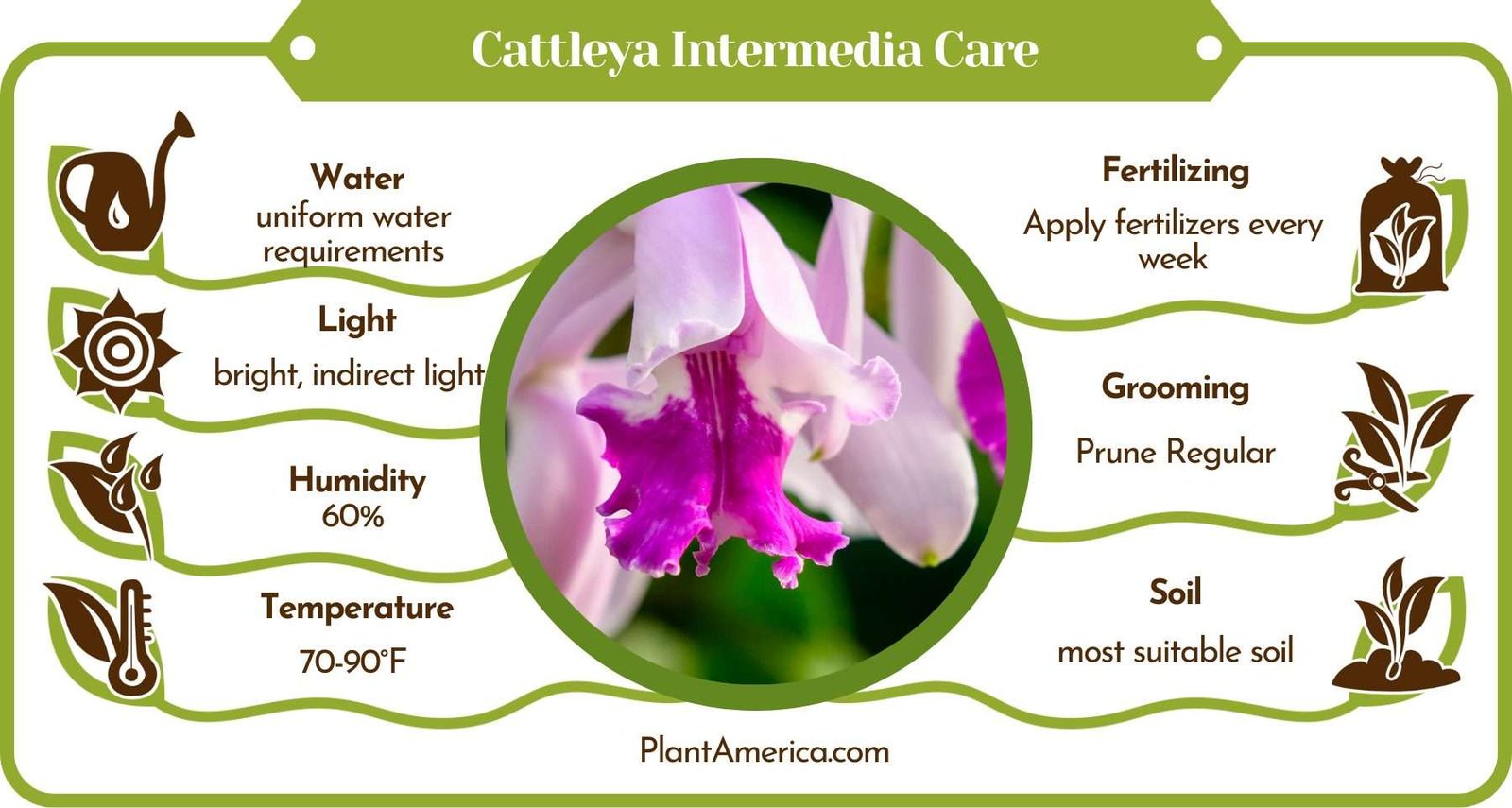 Cattleya Intermedia Care

Water
uniform water requirements

Light
bright, indirect light

Humidity
60%

Temperature
70-90°F

Fertilizing
Apply fertilizers every week

Grooming
Prune Regular

Soil
most suitable soil

PlantAmerica.com