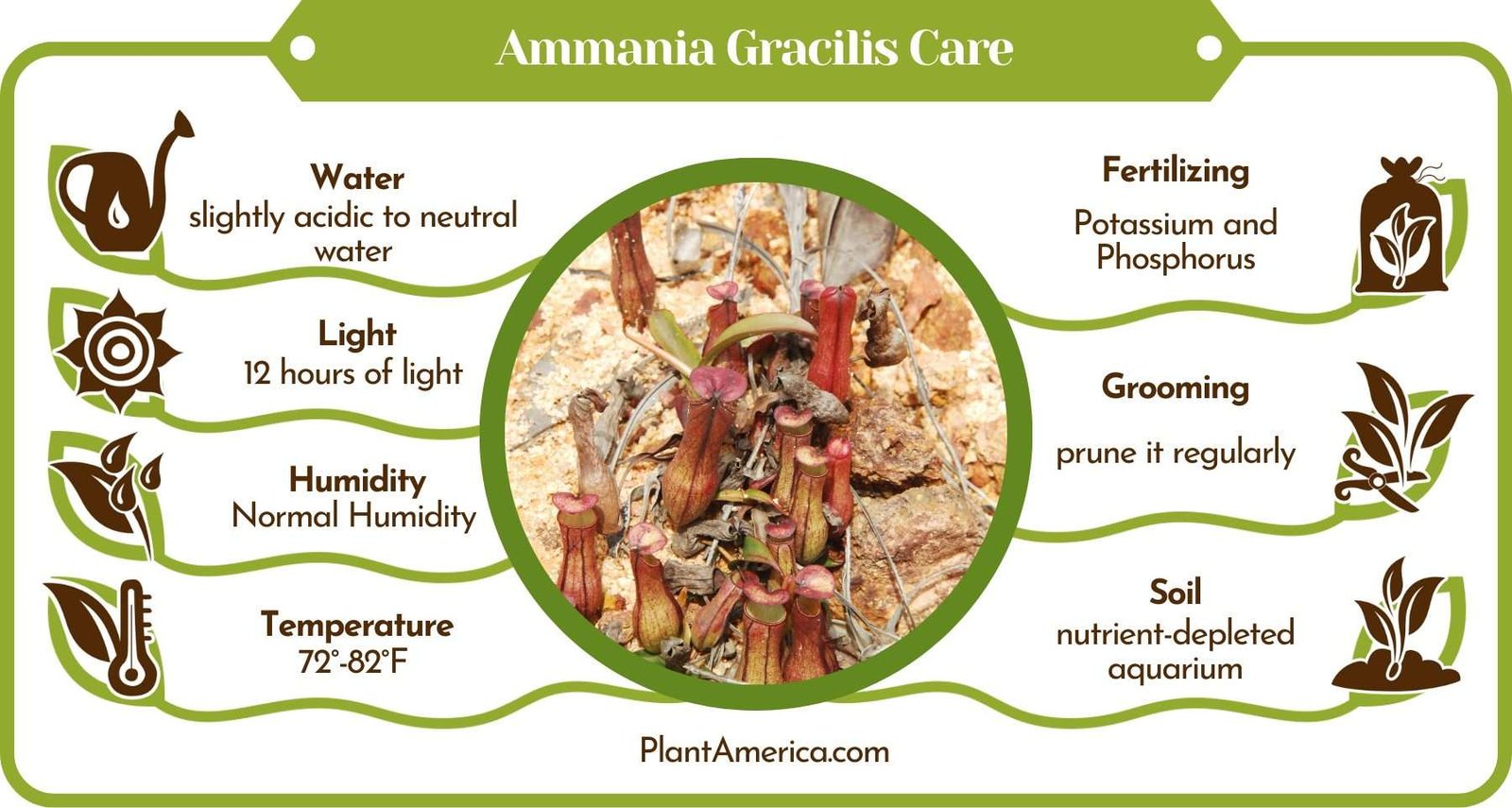 Ammania Gracilis Care

Water
slightly acidic to neutral water

Light
12 hours of light

Humidity
Normal Humidity

Temperature
72°-82°F

Fertilizing
Potassium and Phosphorus

Grooming
prune it regularly

Soil
nutrient-depleted aquarium

PlantAmerica.com