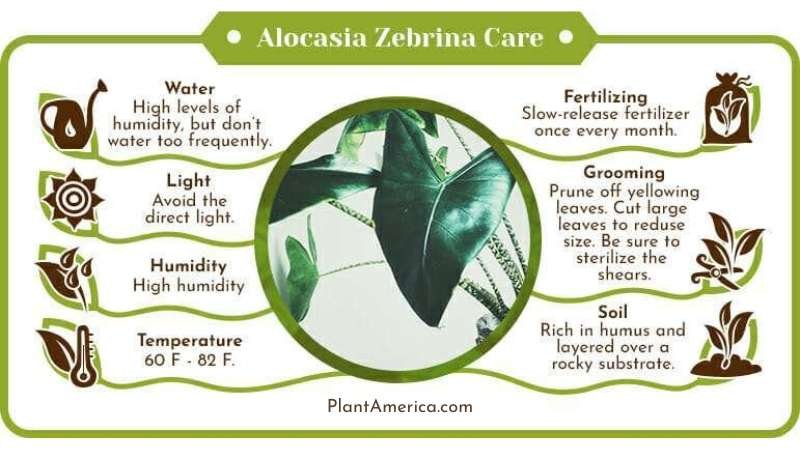 Alocasia Zebrina Care

Water
High levels of humidity, but don't water too frequently.

Light
Avoid the direct light.

Humidity
High humidity

Temperature
60 F - 82 F.

Fertilizing
Slow-release fertilizer once every month.

Grooming
Prune off yellowing leaves. Cut large leaves to reduse size. Be sure to sterilize the shears.

Soil
Rich in humus and layered over a rocky substrate.

PlantAmerica.com